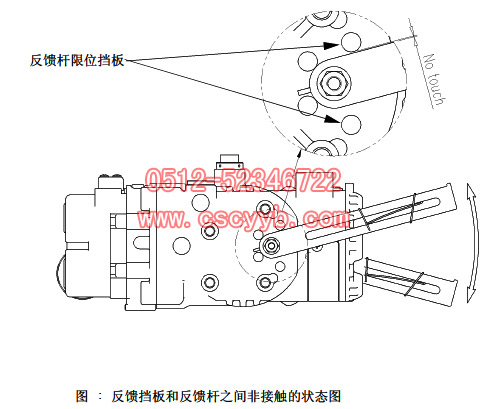 反馈杆限位挡板

No touch

0512-52346722

www.cscyyb.com

图 ： 反馈挡板和反馈杆之间非接触的状态图